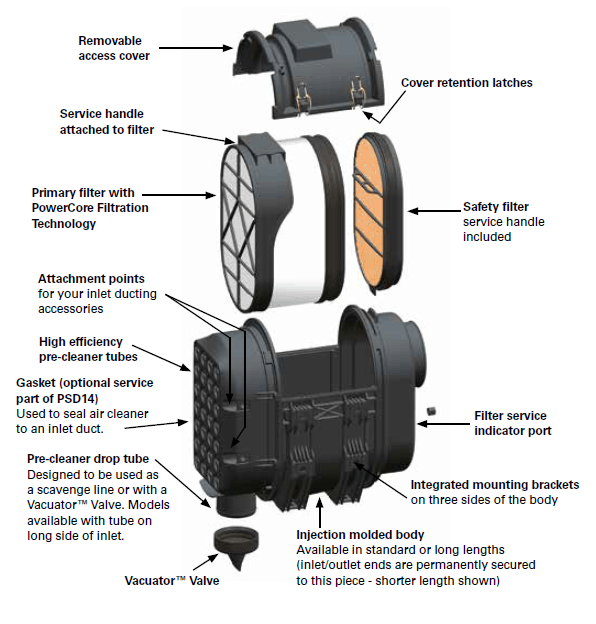 Removable access cover

Cover retention latches

Service handle attached to filter

Primary filter with PowerCore Filtration Technology

Safety filter service handle included

Attachment points for your inlet ducting accessories

High efficiency pre-cleaner tubes

Gasket (optional service part of PSD14) Used to seal air cleaner to an inlet duct.

Filter service indicator port

Pre-cleaner drop tube Designed to be used as a scavenge line or with a Vacuator™ Valve. Models available with tube on long side of inlet.

Integrated mounting brackets on three sides of the body

Injection molded body Available in standard or long lengths (inlet/outlet ends are permanently secured to this piece - shorter length shown)

Vacuator™ Valve